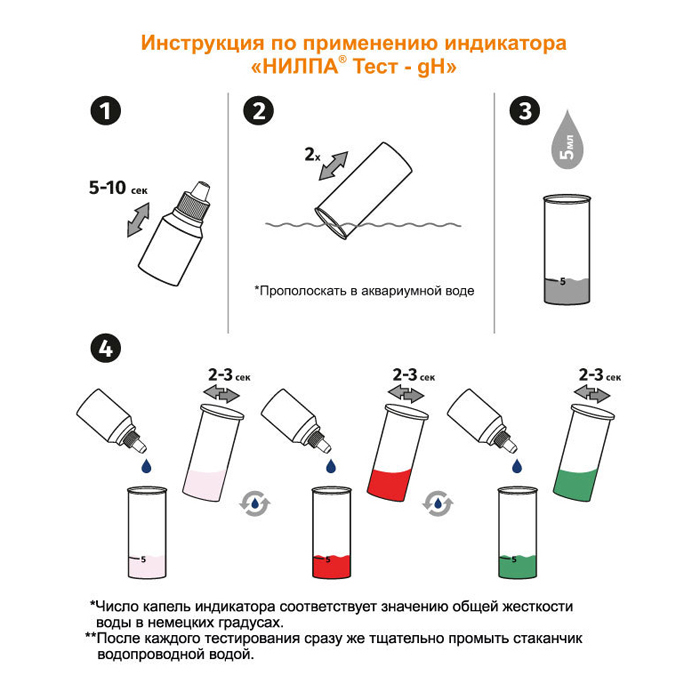 Инструкция по применению индикатора «НИЛПА® Тест - gH»

1

5-10 сек

2

2x

*Прополоскать в аквариумной воде

3

5мл

5

4

2-3 сек

5

2-3 сек

5

2-3 сек

5

*Число капель индикатора соответствует значению общей жесткости воды в немецких градусах.

**После каждого тестирования сразу же тщательно промыть стаканчик водопроводной водой.