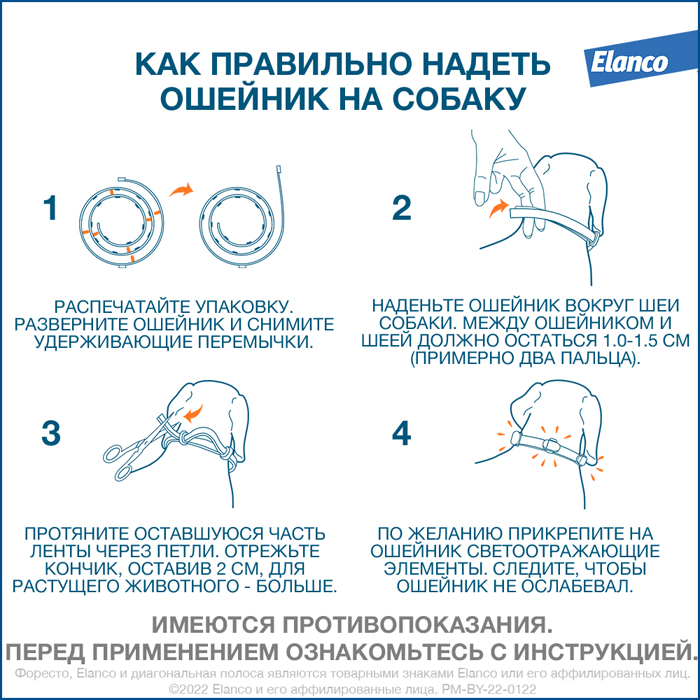 КАК ПРАВИЛЬНО НАДЕТЬ ОШЕЙНИК НА СОБАКУ

Elanco

1

РАСПЕЧАТАЙТЕ УПАКОВКУ. РАЗВЕРНИТЕ ОШЕЙНИК И СНИМИТЕ УДЕРЖИВАЮЩИЕ ПЕРЕМЫЧКИ.

2

НАДЕНЬТЕ ОШЕЙНИК ВОКРУГ ШЕИ СОБАКИ. МЕЖДУ ОШЕЙНИКОМ И ШЕЕЙ ДОЛЖНО ОСТАТЬСЯ 1.0-1.5 СМ (ПРИМЕРНО ДВА ПАЛЬЦА).

3

ПРОТЯНИТЕ ОСТАВШУЮСЯ ЧАСТЬ ЛЕНТЫ ЧЕРЕЗ ПЕТЛИ. ОТРЕЖЬТЕ КОНЧИК, ОСТАВИВ 2 СМ, ДЛЯ РАСТУЩЕГО ЖИВОТНОГО - БОЛЬШЕ.

4

ПО ЖЕЛАНИЮ ПРИКРЕПИТЕ НА ОШЕЙНИК СВЕТООТРАЖАЮЩИЕ ЭЛЕМЕНТЫ. СЛЕДИТЕ, ЧТОБЫ ОШЕЙНИК НЕ ОСЛАБЕВАЛ.

ИМЕЮТСЯ ПРОТИВОПОКАЗАНИЯ.
ПЕРЕД ПРИМЕНЕНИЕМ ОЗНАКОМЬТЕСЬ С ИНСТРУКЦИЕЙ.

Форесто, Elanco и диагональная полоса являются товарными знаками Elanco или его аффилированных лиц. ©2022 Elanco и его аффилированные лица. PM-BY-22-0122